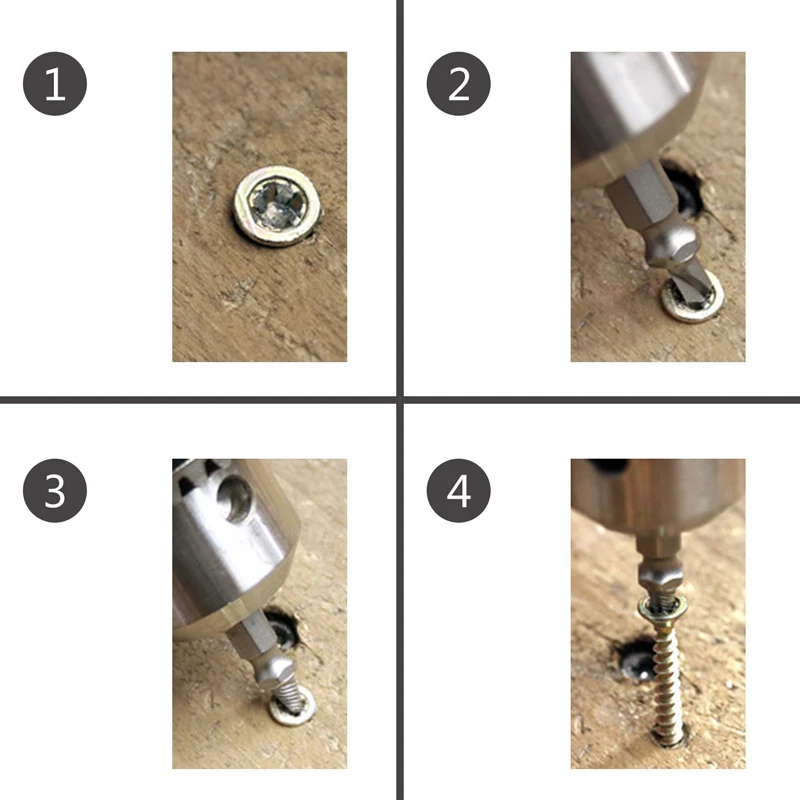 1

2

3

4