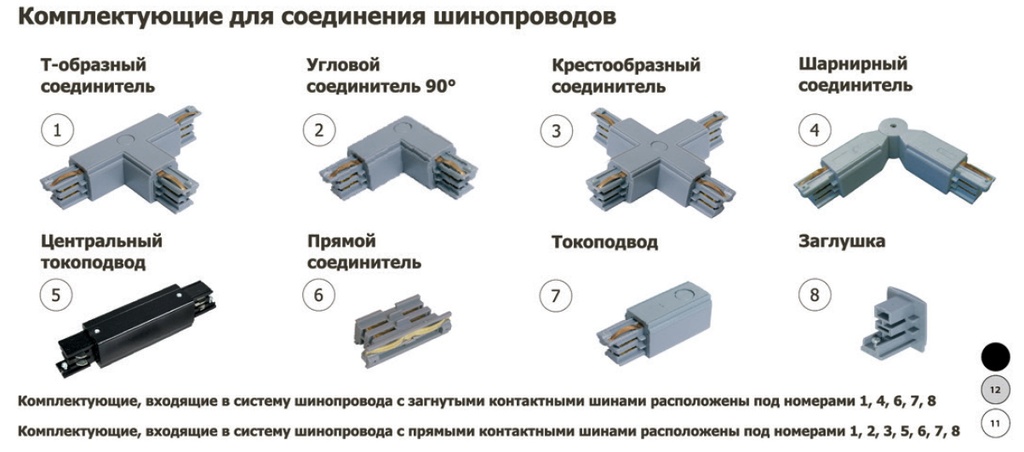 Комплектующие для соединения шинопроводов

Т-образный соединитель

1

Угловой соединитель 90°

2

Крестообразный соединитель

3

Шарнирный соединитель

4

Центральный токоподвод

5

Прямой соединитель

6

Токоподвод

7

Заглушка

8

12

11

Комплектующие, входящие в систему шинопровода с загнутыми контактными шинами расположены под номерами 1, 4, 6, 7, 8

Комплектующие, входящие в систему шинопровода с прямыми контактными шинами расположены под номерами 1, 2, 3, 5, 6, 7, 8