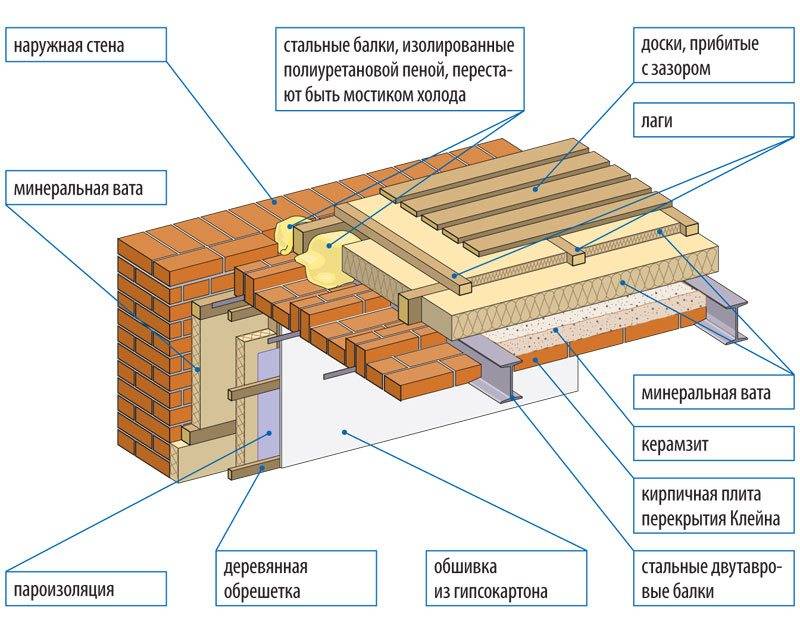 наружная стена

стальные балки, изолированные полиуретановой пеной, перестают быть мостиком холода

доски, прибитые с зазором

лаги

минеральная вата

минеральная вата

керамзит

кирпичная плита перекрытия Клейна

стальные двутавровые балки

пароизоляция

деревянная обрешетка

обшивка из гипсокартона