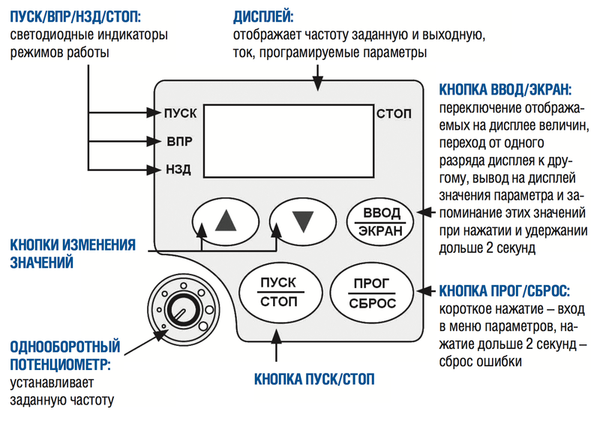 ПУСК/ВПР/НЗД/СТОП:
светодиодные индикаторы режимов работы

ДИСПЛЕЙ:
отображает частоту заданную и выходную, ток, програмируемые параметры

ПУСК
ВПР
НЗД
СТОП

КНОПКА ВВОД/ЭКРАН:
переключение отображаемых на дисплее величин, переход от одного разряда дисплея к другому, вывод на дисплей значения параметра и запоминание этих значений при нажатии и удержании дольше 2 секунд

ВВОД
ЭКРАН

КНОПКИ ИЗМЕНЕНИЯ ЗНАЧЕНИЙ

ПУСК
СТОП

ПРОГ
СБРОС

КНОПКА ПРОГ/СБРОС:
короткое нажатие – вход в меню параметров, нажатие дольше 2 секунд – сброс ошибки

ОДНООБОРОТНЫЙ ПОТЕНЦИОМЕТР:
устанавливает заданную частоту

КНОПКА ПУСК/СТОП